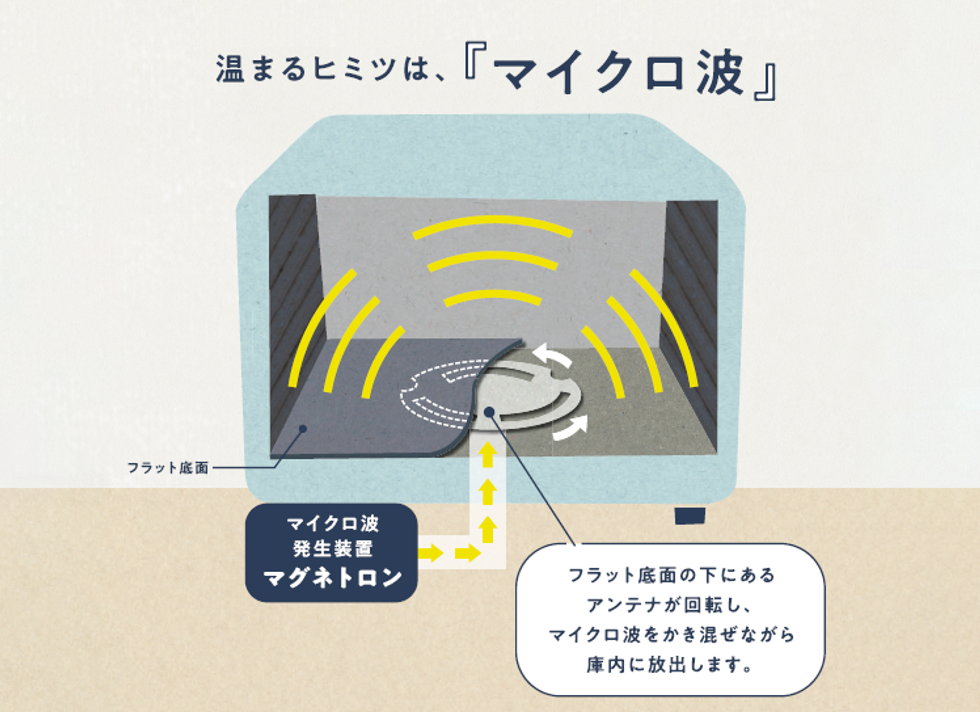 温まるヒミツは、『マイクロ波』

フラット底面

マイクロ波
発生装置
マグネトロン

フラット底面の下にある
アンテナが回転し、
マイクロ波をかき混ぜながら
庫内に放出します。