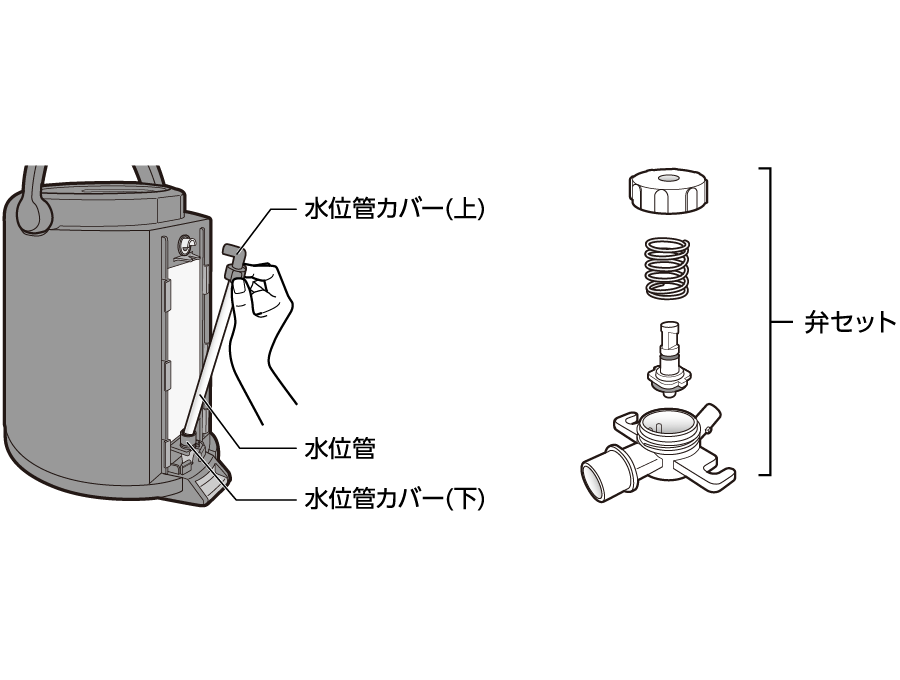 水位管カバー(上)

水位管

水位管カバー(下)

弁セット